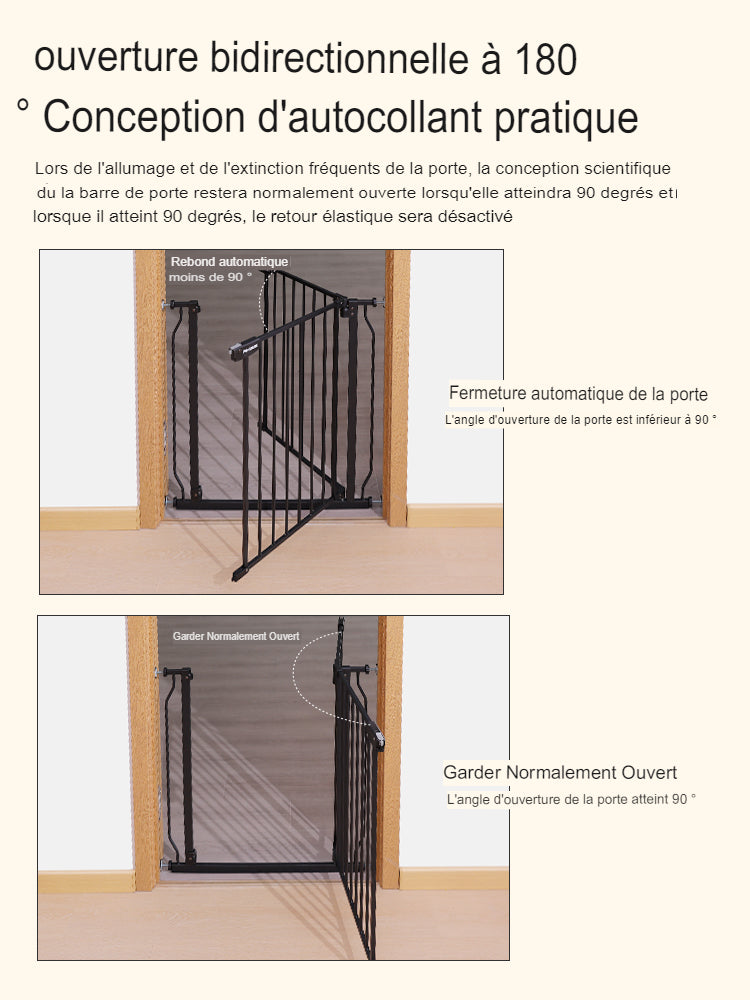 ouverture bidirectionnelle à 180 ° Conception d'autocollant pratique

Lors de l'allumage et de l'extinction fréquents de la porte, la conception scientifique du la barre de porte restera normalement ouverte lorsqu'elle atteindra 90 degrés et lorsque il atteint 90 degrés, le retour élastique sera désactivé

Rebond automatique
moins de 90 °

Fermeture automatique de la porte
L'angle d'ouverture de la porte est inférieur à 90 °

Garder Normalement Ouvert

Garder Normalement Ouvert
L'angle d'ouverture de la porte atteint 90 °