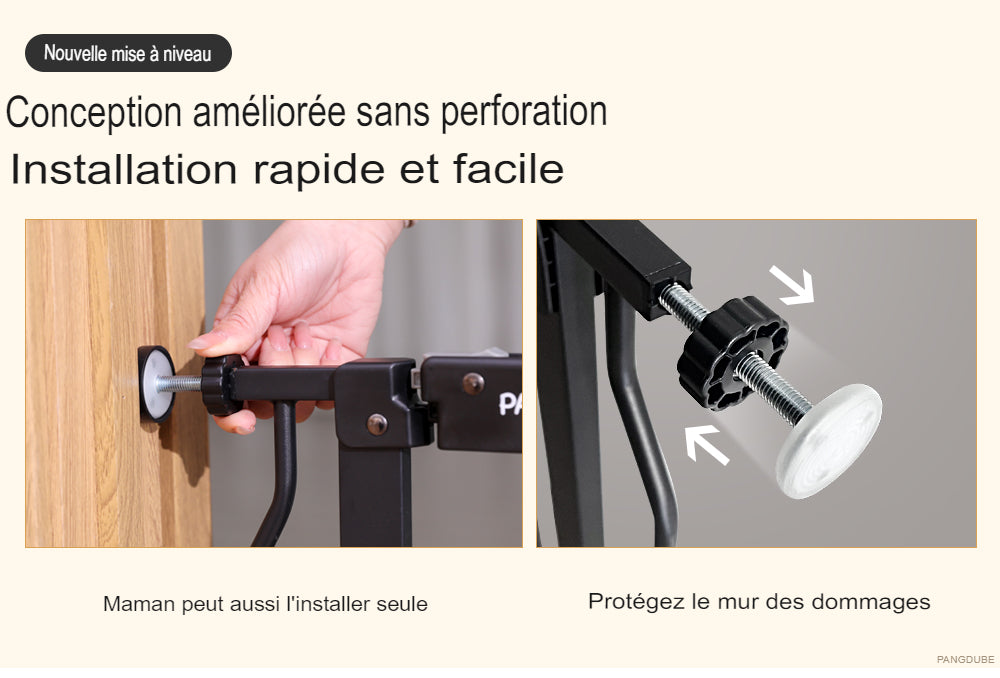 Nouvelle mise à niveau

Conception améliorée sans perforation

Installation rapide et facile

PA

Maman peut aussi l'installer seule

Protégez le mur des dommages

PANGDUBE